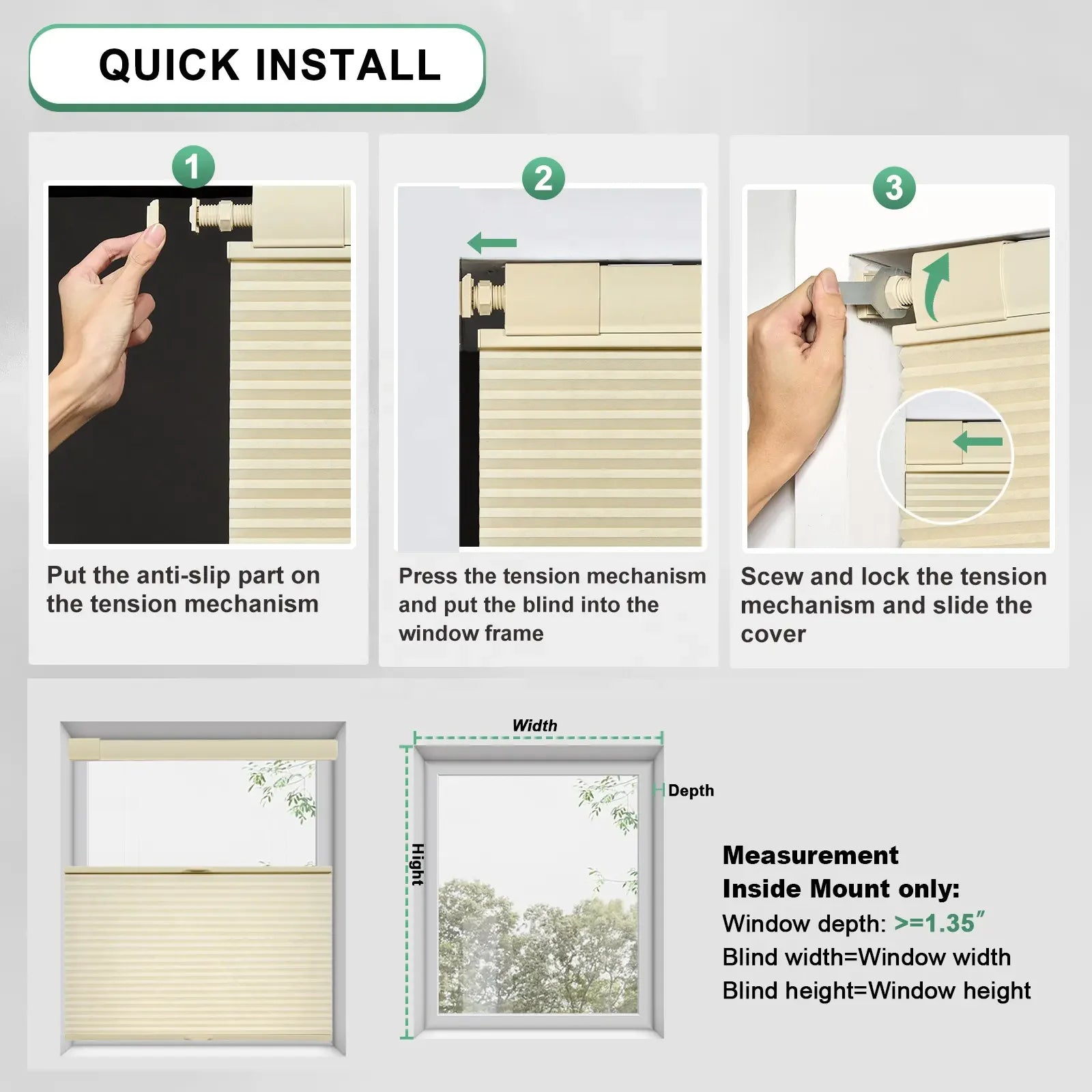 QUICK INSTALL

1

Put the anti-slip part on the tension mechanism

2

Press the tension mechanism and put the blind into the window frame

3

Scew and lock the tension mechanism and slide the cover

Width

Depth

Hight

Measurement
Inside Mount only:
Window depth: >=1.35″
Blind width=Window width
Blind height=Window height