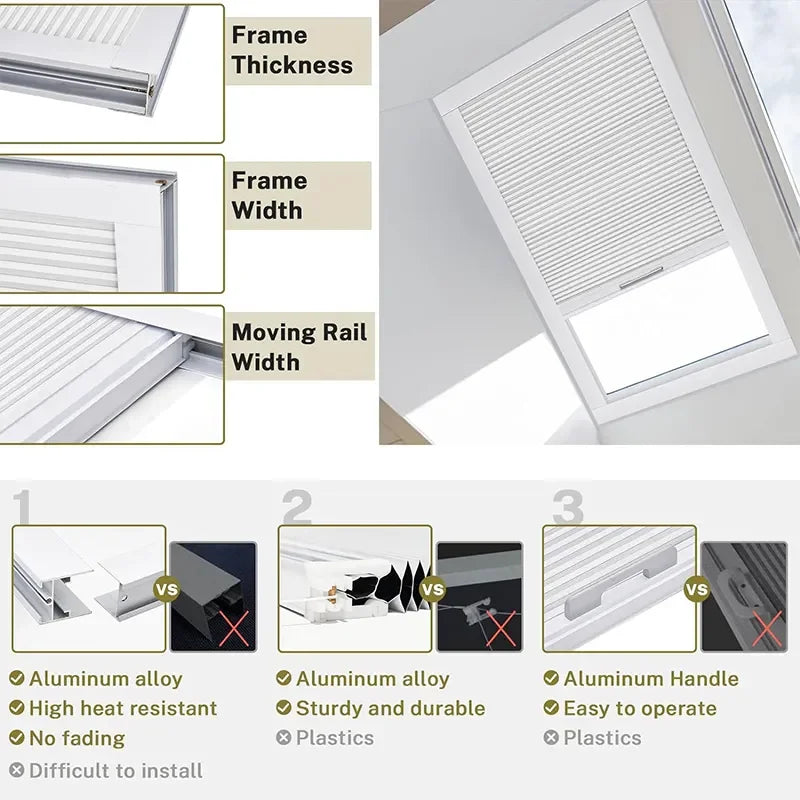 Frame Thickness

Frame Width

Moving Rail Width

1

VS

Aluminum alloy
High heat resistant
No fading
Difficult to install

2

VS

Aluminum alloy
Sturdy and durable
Plastics

3

VS

Aluminum Handle
Easy to operate
Plastics